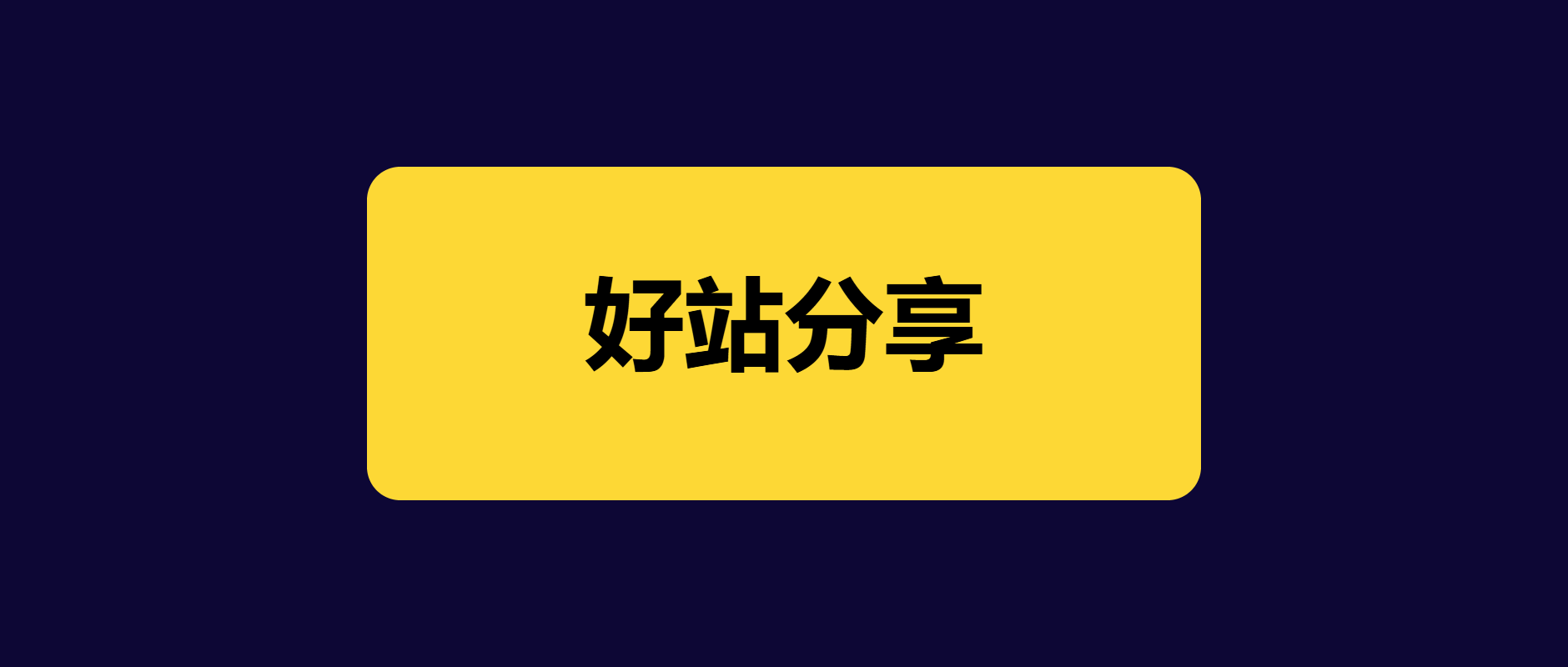 好站分享